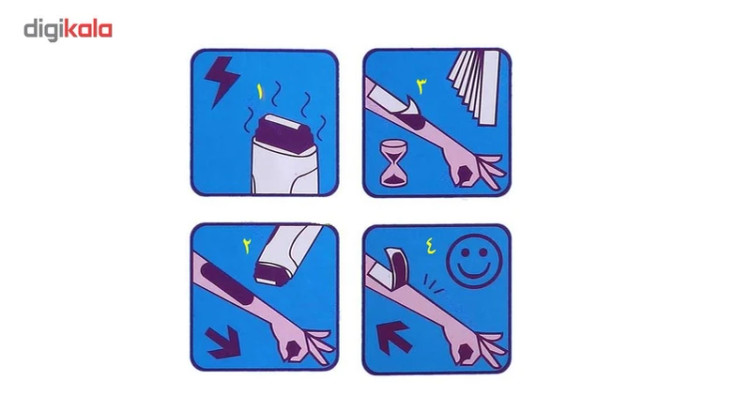 digikala

١

٣

٢

٤